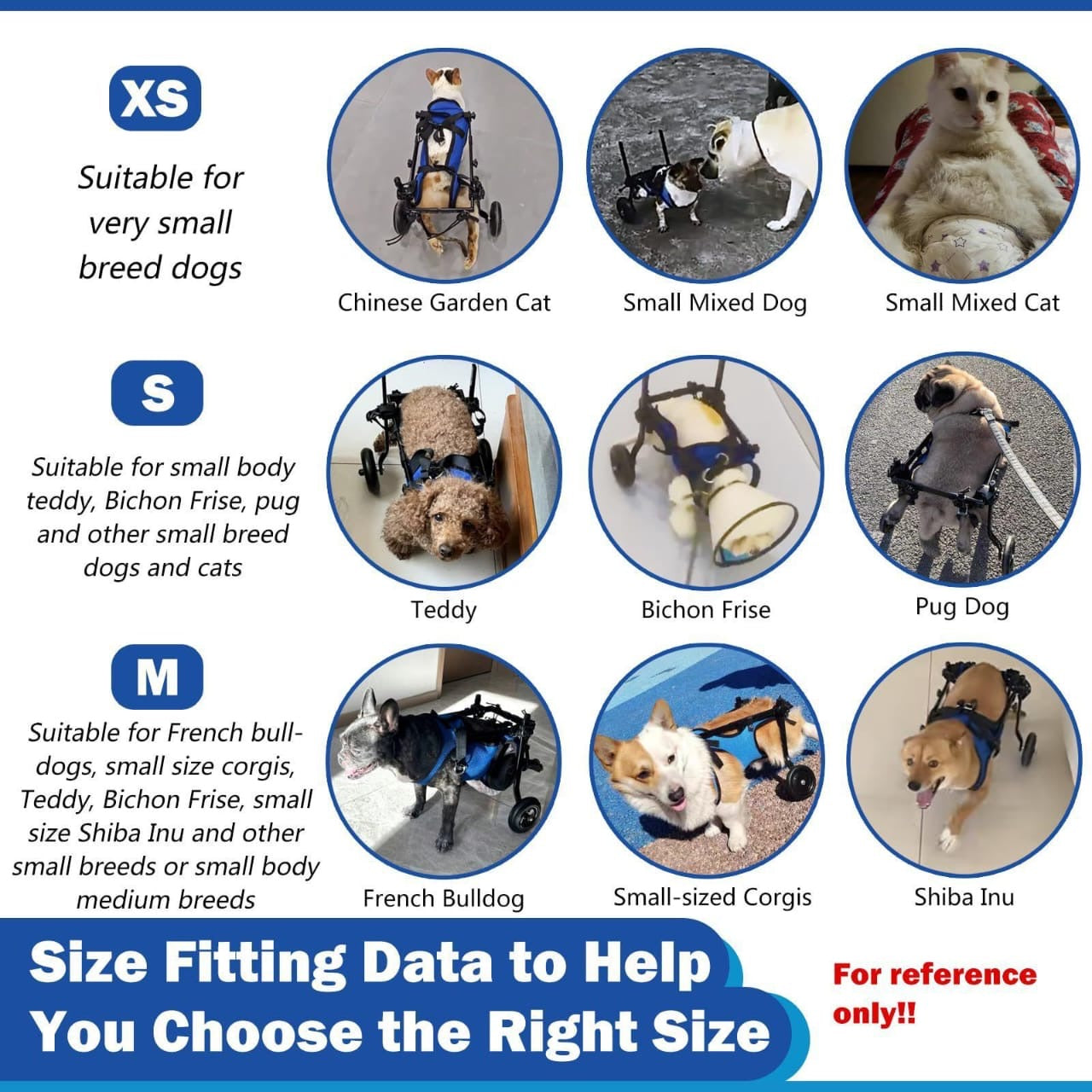 XS

Suitable for very small breed dogs

Chinese Garden Cat

Small Mixed Dog

Small Mixed Cat

S

Suitable for small body teddy, Bichon Frise, pug and other small breed dogs and cats

Teddy

Bichon Frise

Pug Dog

M

Suitable for French bulldogs, small size corgis, Teddy, Bichon Frise, small size Shiba Inu and other small breeds or small body medium breeds

French Bulldog

Small-sized Corgis

Shiba Inu

Size Fitting Data to Help You Choose the Right Size

For reference only!!