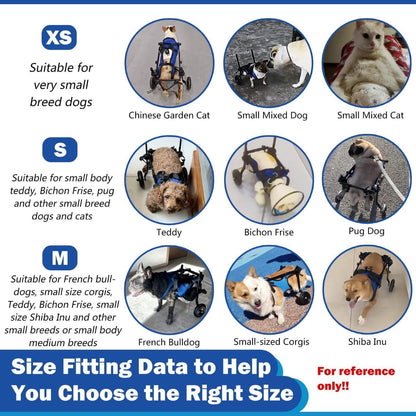 XS

Suitable for very small breed dogs

Chinese Garden Cat

Small Mixed Dog

Small Mixed Cat

S

Suitable for small body teddy, Bichon Frise, pug and other small breed dogs and cats

Teddy

Bichon Frise

Pug Dog

M

Suitable for French bulldogs, small size corgis, Teddy, Bichon Frise, small size Shiba Inu and other small breeds or small body medium breeds

French Bulldog

Small-sized Corgis

Shiba Inu

Size Fitting Data to Help You Choose the Right Size

For reference only!!