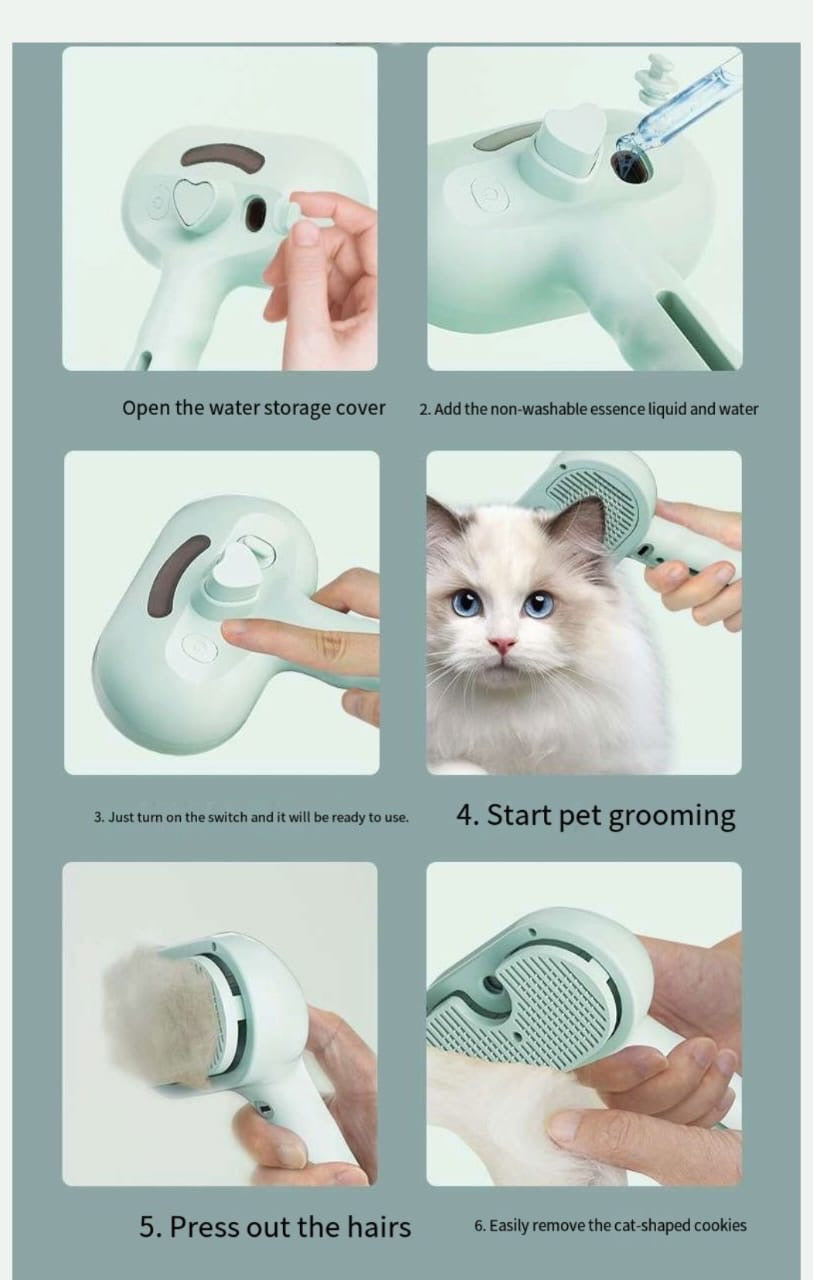 Open the water storage cover

2. Add the non-washable essence liquid and water

3. Just turn on the switch and it will be ready to use.

4. Start pet grooming

5. Press out the hairs

6. Easily remove the cat-shaped cookies