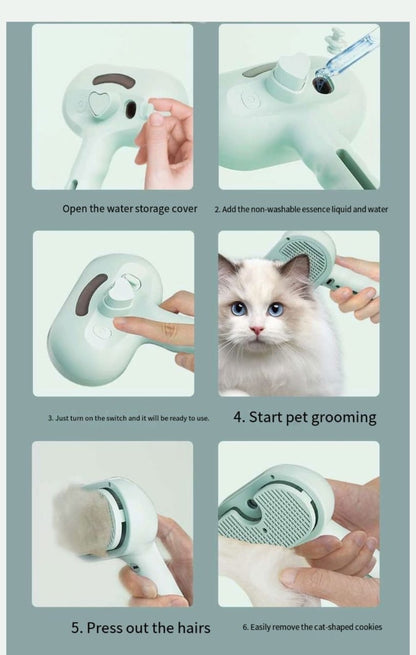 Open the water storage cover

2. Add the non-washable essence liquid and water

3. Just turn on the switch and it will be ready to use.

4. Start pet grooming

5. Press out the hairs

6. Easily remove the cat-shaped cookies