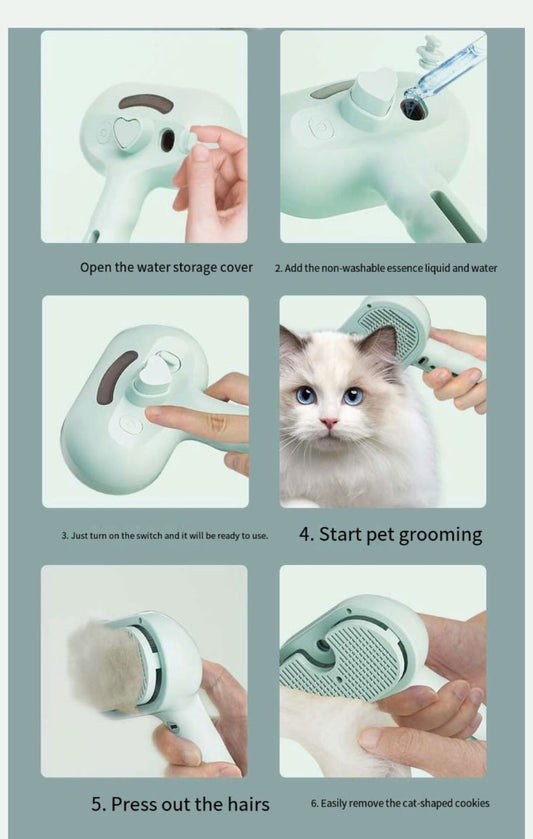 Open the water storage cover

2. Add the non-washable essence liquid and water

3. Just turn on the switch and it will be ready to use.

4. Start pet grooming

5. Press out the hairs

6. Easily remove the cat-shaped cookies